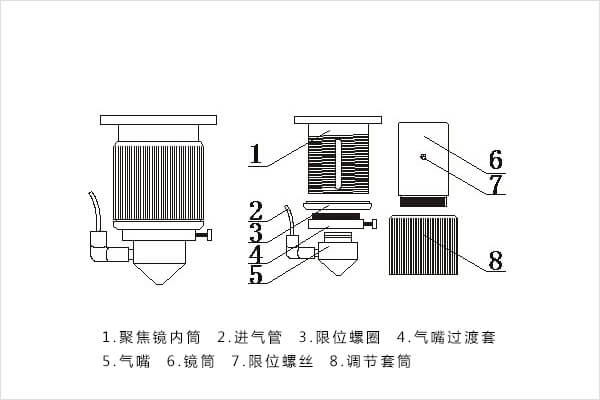 1
2
3
4
5
6
7
8

1.聚焦镜内筒　2.进气管　3.限位螺圈　4.气嘴过渡套
5.气嘴　6.镜筒　7.限位螺丝　8.调节套筒